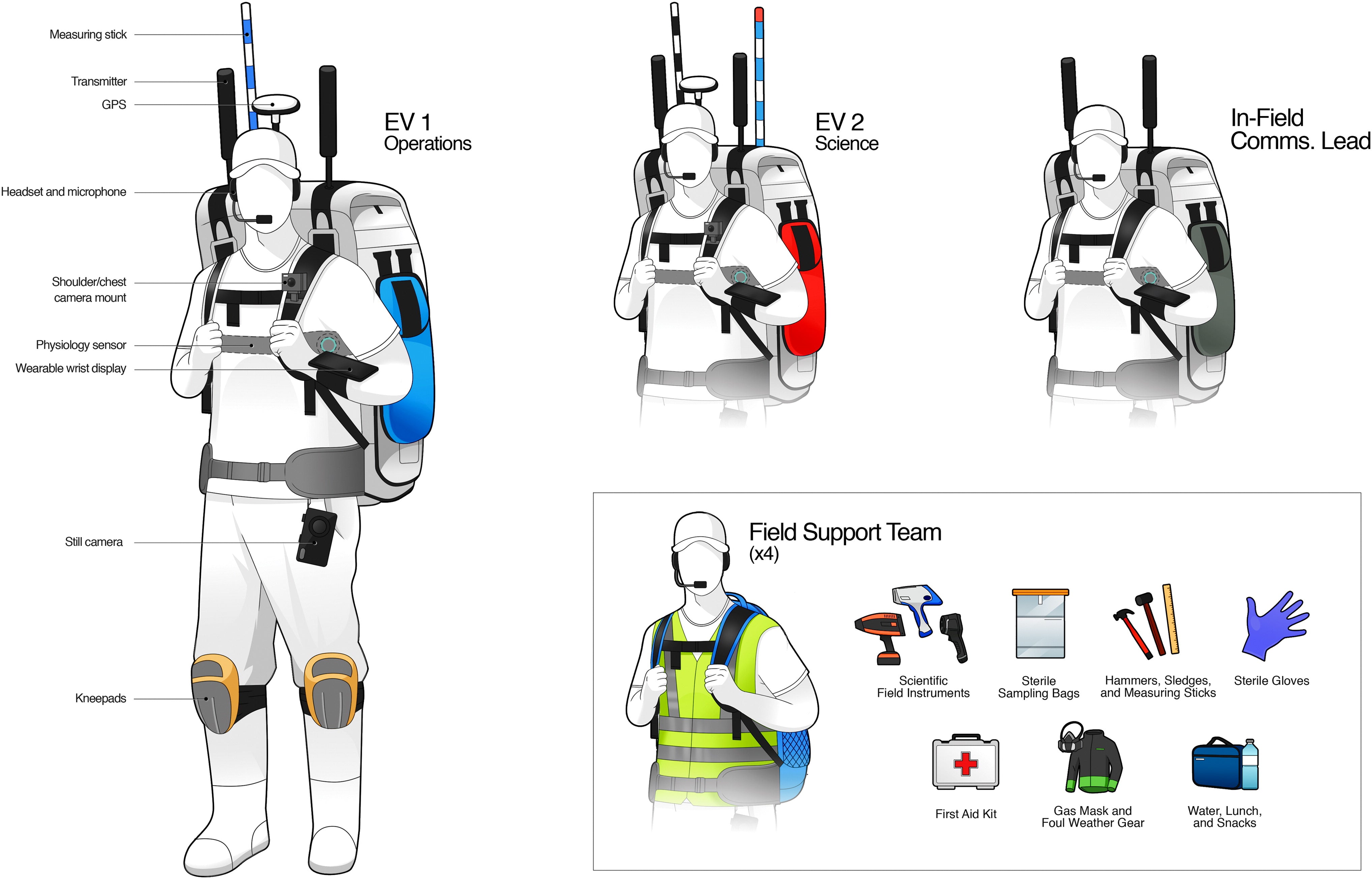 Measuring stick

Transmitter

GPS

Headset and microphone

Shoulder/chest camera mount

Physiology sensor

Wearable wrist display

Still camera

Kneepads

EV 1
Operations

EV 2
Science

In-Field
Comms. Lead

Field Support Team
(x4)

Scientific Field Instruments

Sterile Sampling Bags

Hammers, Sledges, and Measuring Sticks

Sterile Gloves

First Aid Kit

Gas Mask and Foul Weather Gear

Water, Lunch, and Snacks